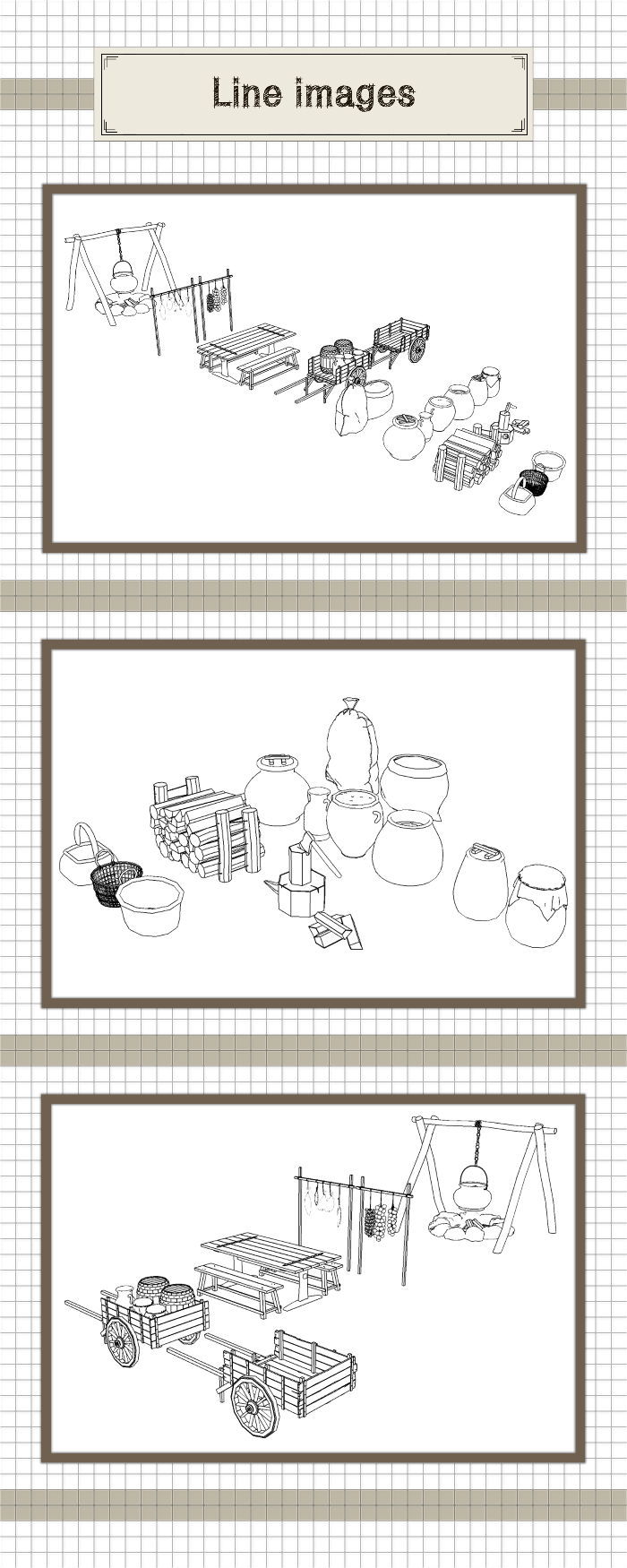 Line images